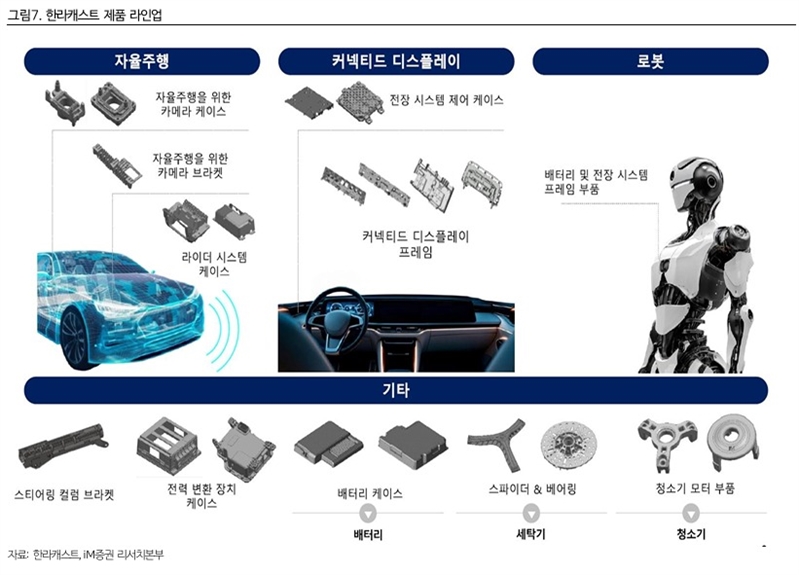 그림7. 한라캐스트 제품 라인업

자율주행

자율주행을 위한 카메라 케이스

자율주행을 위한 카메라 브라켓

라이더 시스템 케이스

커넥티드 디스플레이

전장 시스템 제어 케이스

커넥티드 디스플레이 프레임

로봇

배터리 및 전장 시스템 프레임 부품

기타

스티어링 컬럼 브라켓

전력 변환 장치 케이스

배터리 케이스

배터리

스파이더 & 베어링

세탁기

청소기 모터 부품

청소기

자료: 한라캐스트, iM증권 리서치본부